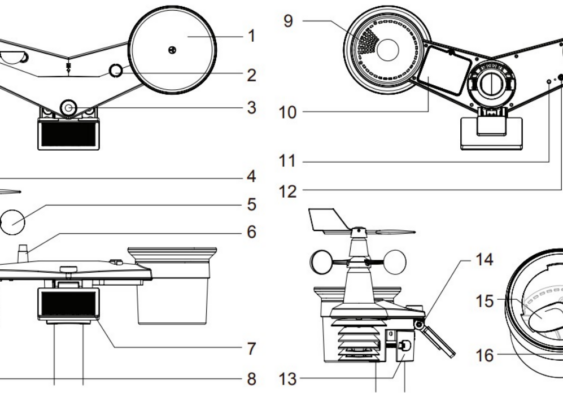 1
2
3
4
5
6
7
8
9
10
11
12
13
14
15
16